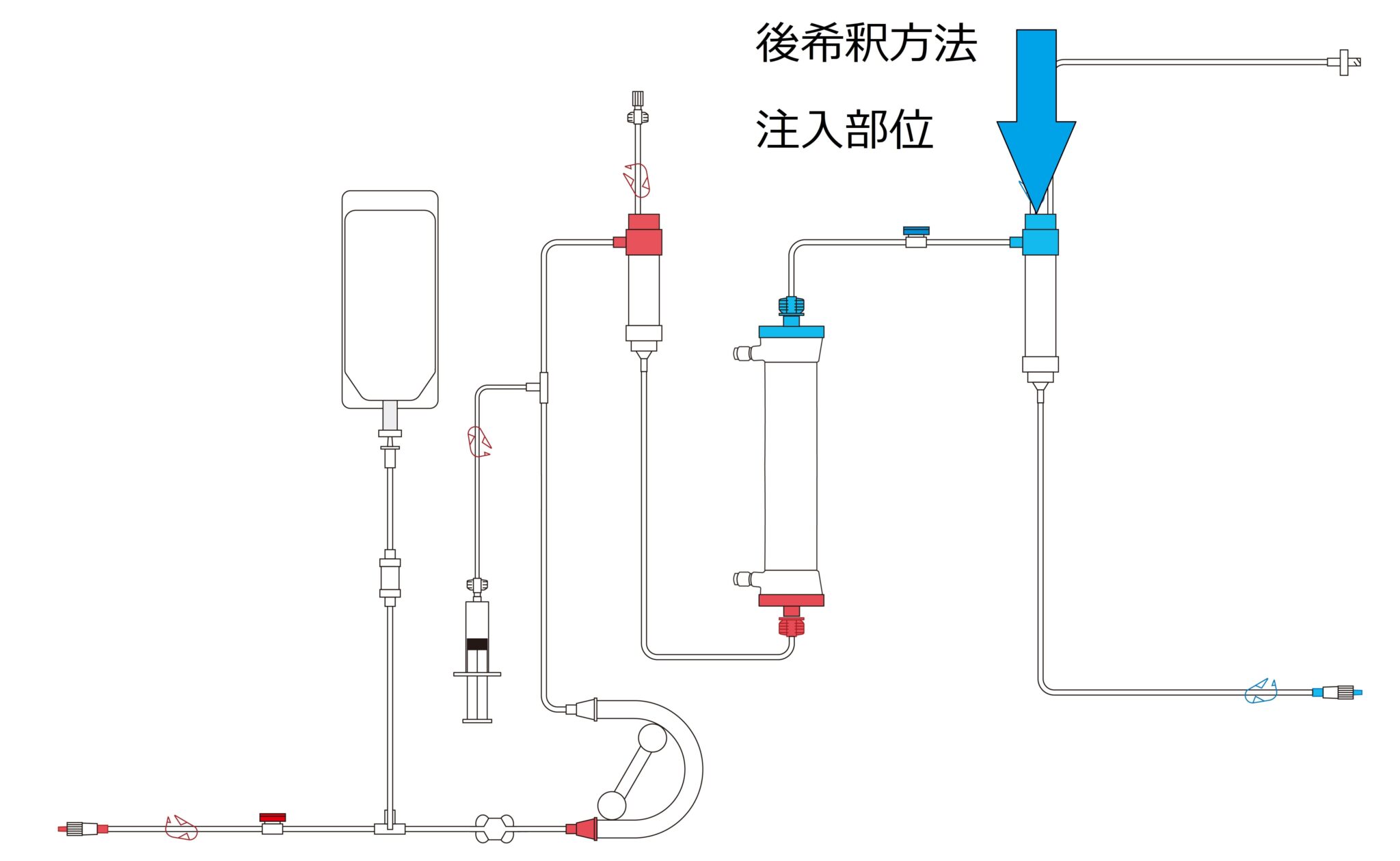 後希釈方法

注入部位